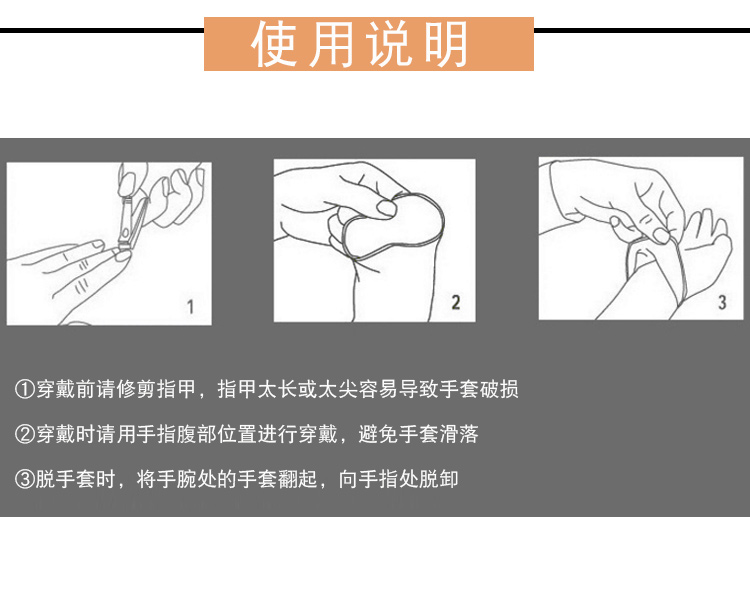 使用说明

1

2

3

①穿戴前请修剪指甲，指甲太长或太尖容易导致手套破损

②穿戴时请用手指腹部位置进行穿戴，避免手套滑落

③脱手套时，将手腕处的手套翻起，向手指处脱卸