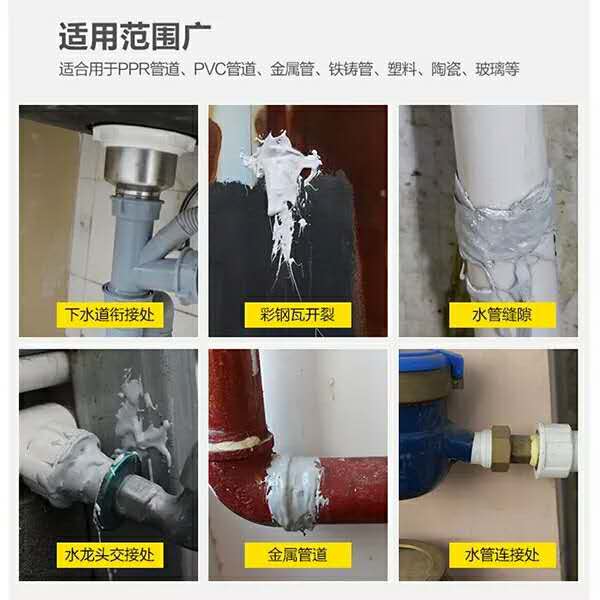 适用范围广

适合用于PPR管道、PVC管道、金属管、铁铸管、塑料、陶瓷、玻璃等

下水道衔接处

彩钢瓦开裂

水管缝隙

水龙头交接处

金属管道

水管连接处