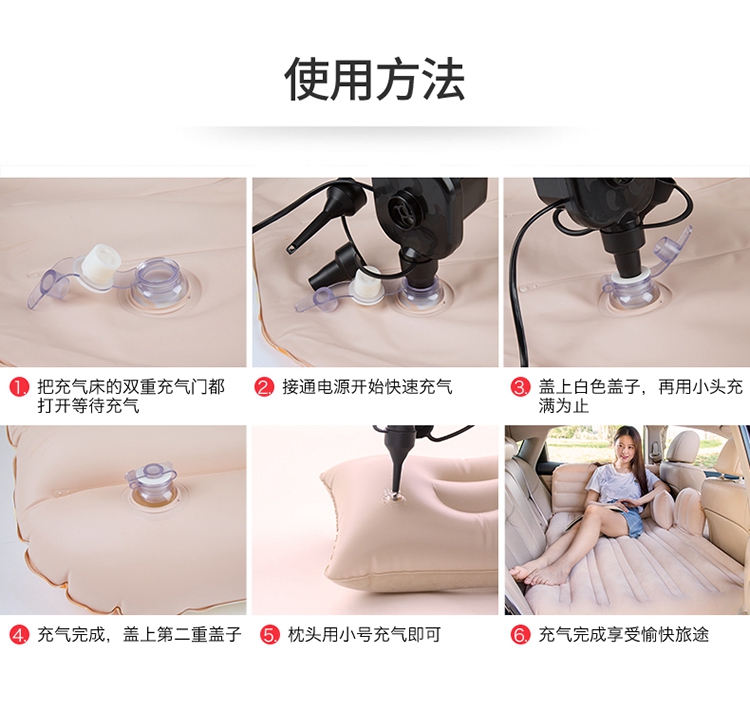 使用方法

1. 把充气床的双重充气门都打开等待充气

2. 接通电源开始快速充气

3. 盖上白色盖子，再用小头充满为止

4. 充气完成，盖上第二重盖子

5. 枕头用小号充气即可

6. 充气完成享受愉快旅途