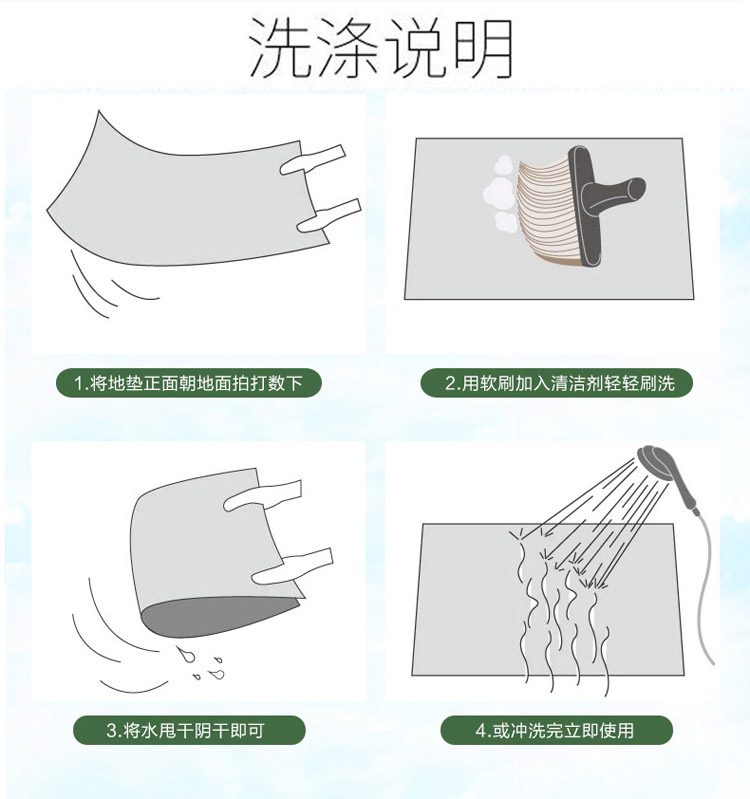 洗涤说明

1.将地垫正面朝地面拍打数下

2.用软刷加入清洁剂轻轻刷洗

3.将水甩干阴干即可

4.或冲洗完立即使用