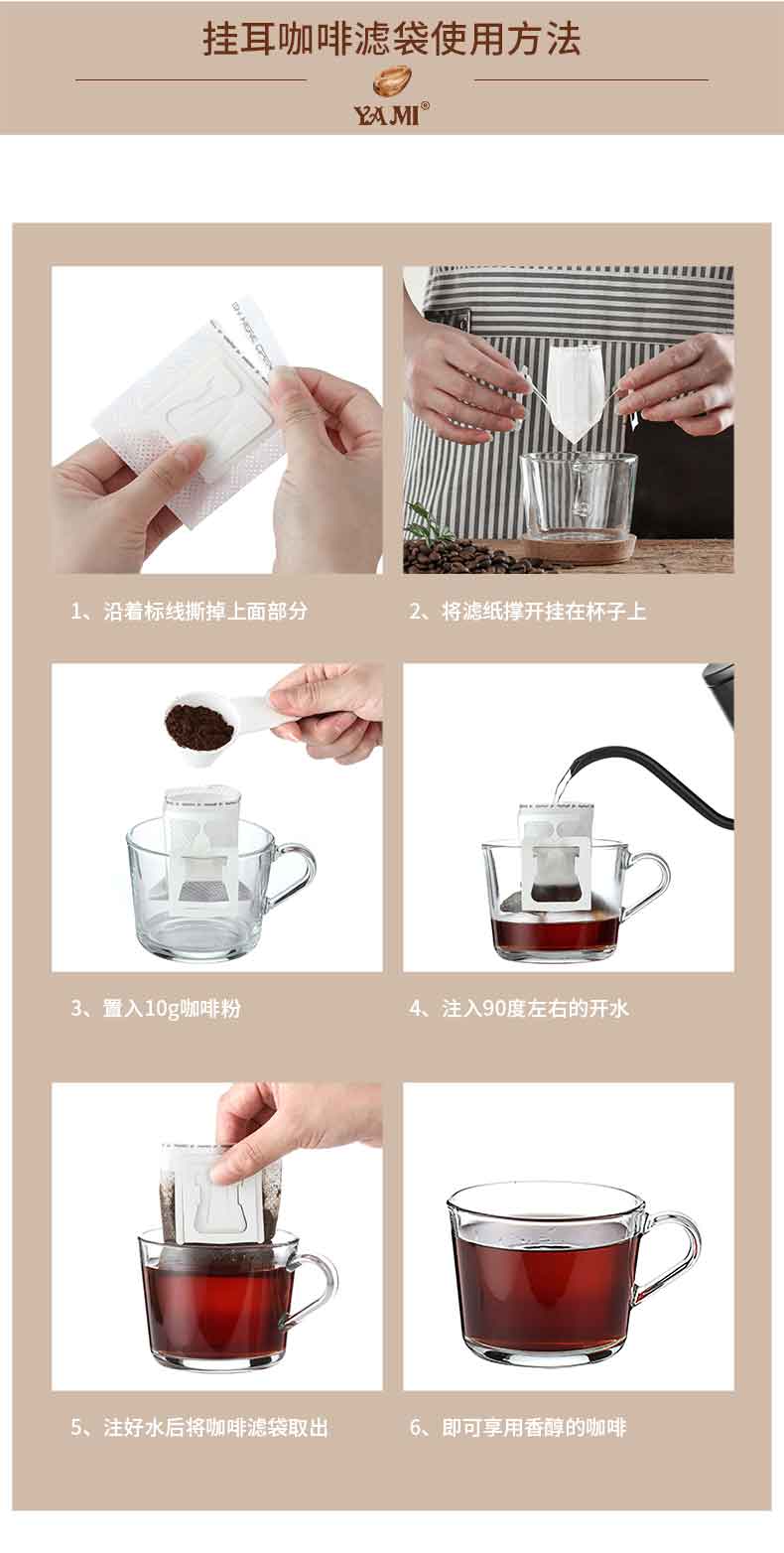 挂耳咖啡滤袋使用方法

YAMI®

1、沿着标线撕掉上面部分

2、将滤纸撑开挂在杯子上

3、置入10g咖啡粉

4、注入90度左右的开水

5、注好水后将咖啡滤袋取出

6、即可享用香醇的咖啡