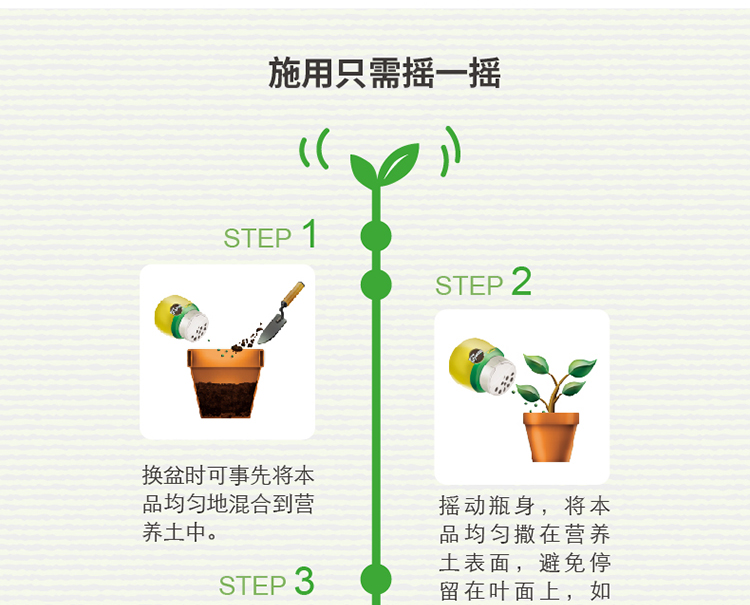 施用只需摇一摇

STEP 1

换盆时可事先将本品均匀地混合到营养土中。

STEP 2

摇动瓶身，将本品均匀撒在营养土表面，避免停留在叶面上，如

STEP 3