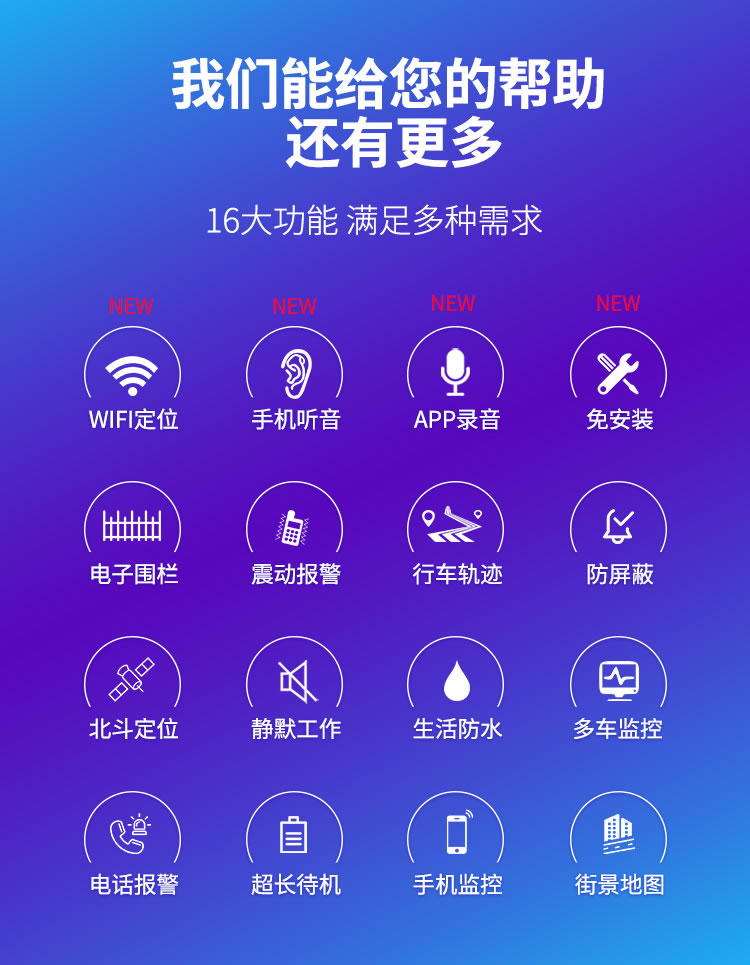 我们能给您的帮助
还有更多

16大功能 满足多种需求

NEW
WIFI定位

NEW
手机听音

NEW
APP录音

NEW
免安装

电子围栏

震动报警

行车轨迹

防屏蔽

北斗定位

静默工作

生活防水

多车监控

电话报警

超长待机

手机监控

街景地图