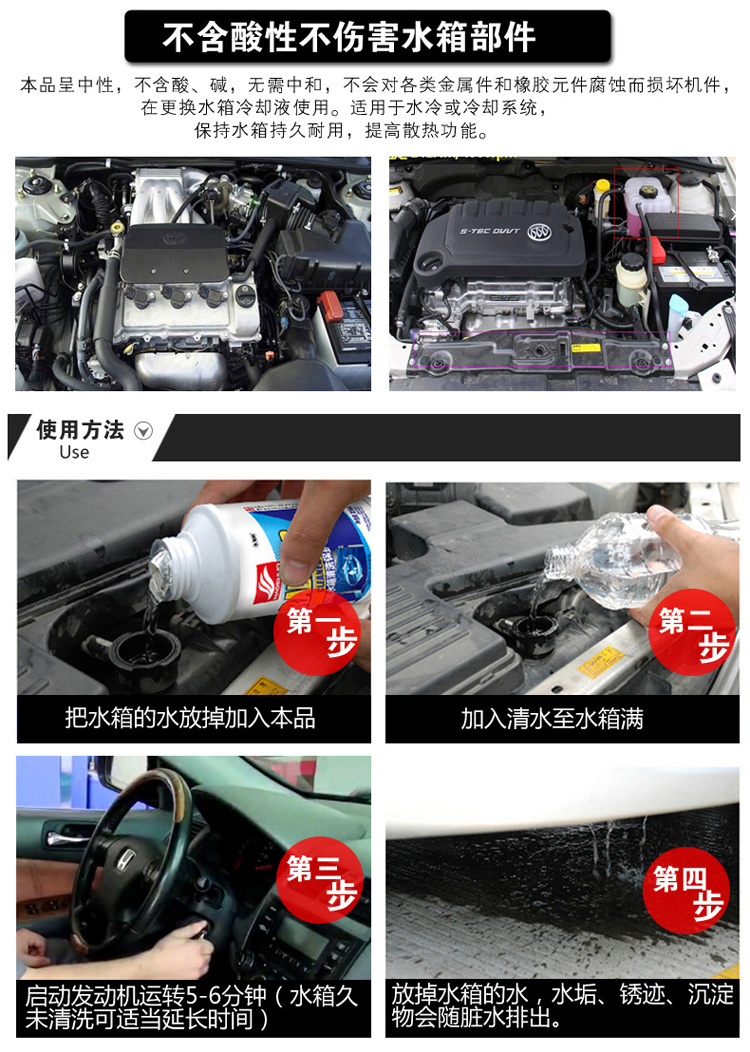 不含酸性不伤害水箱部件

本品呈中性，不含酸、碱，无需中和，不会对各类金属件和橡胶元件腐蚀而损坏机件，在更换水箱冷却液使用。适用于水冷或冷却系统，保持水箱持久耐用，提高散热功能。

S-TEC DVVT

使用方法
Use

第一步
把水箱的水放掉加入本品

第二步
加入清水至水箱满

第三步
启动发动机运转5-6分钟（水箱久未清洗可适当延长时间）

第四步
放掉水箱的水，水垢、锈迹、沉淀物会随脏水排出。