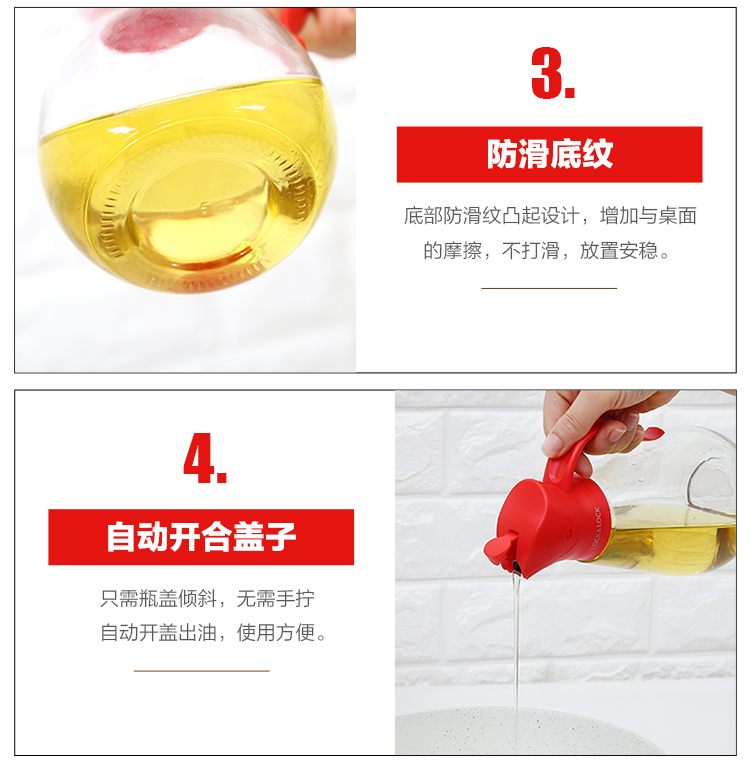 3.

防滑底纹

底部防滑纹凸起设计，增加与桌面的摩擦，不打滑，放置安稳。

4.

自动开合盖子

只需瓶盖倾斜，无需手拧
自动开盖出油，使用方便。

LOCK&LOCK