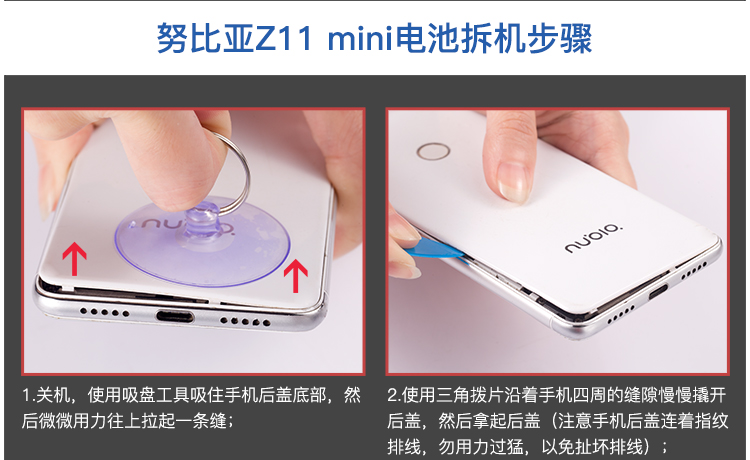 努比亚Z11 mini电池拆机步骤

nubia

nubia

1.关机，使用吸盘工具吸住手机后盖底部，然后微微用力往上拉起一条缝；

2.使用三角拨片沿着手机四周的缝隙慢慢撬开后盖，然后拿起后盖（注意手机后盖连着指纹排线，勿用力过猛，以免扯坏排线）；