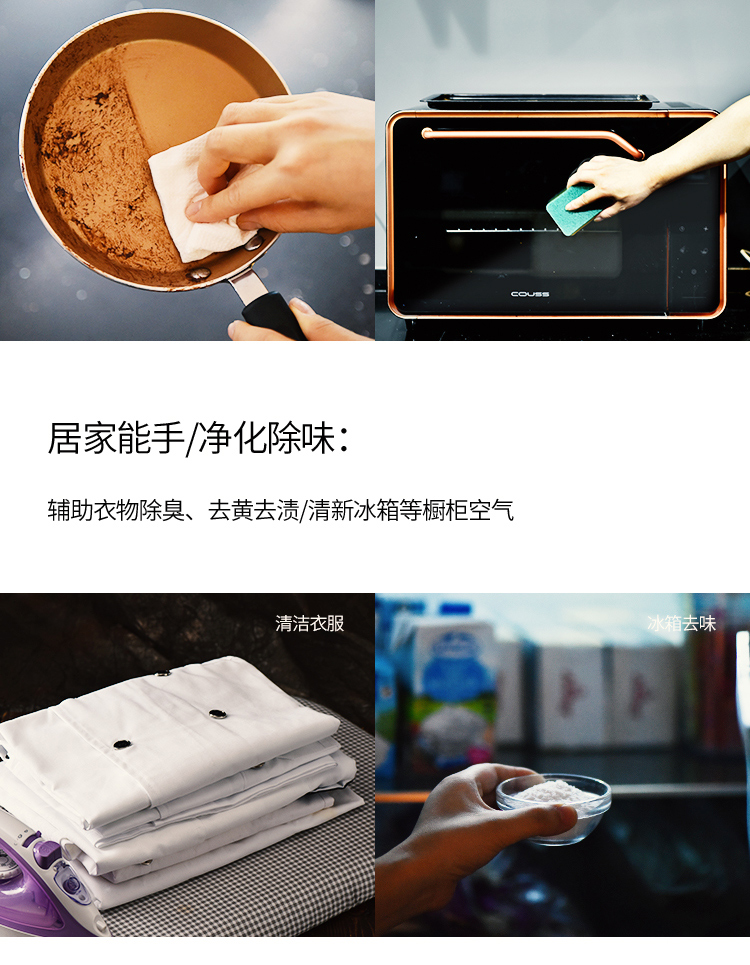 COUSS

居家能手/净化除味：

辅助衣物除臭、去黄去渍/清新冰箱等橱柜空气

清洁衣服

冰箱去味