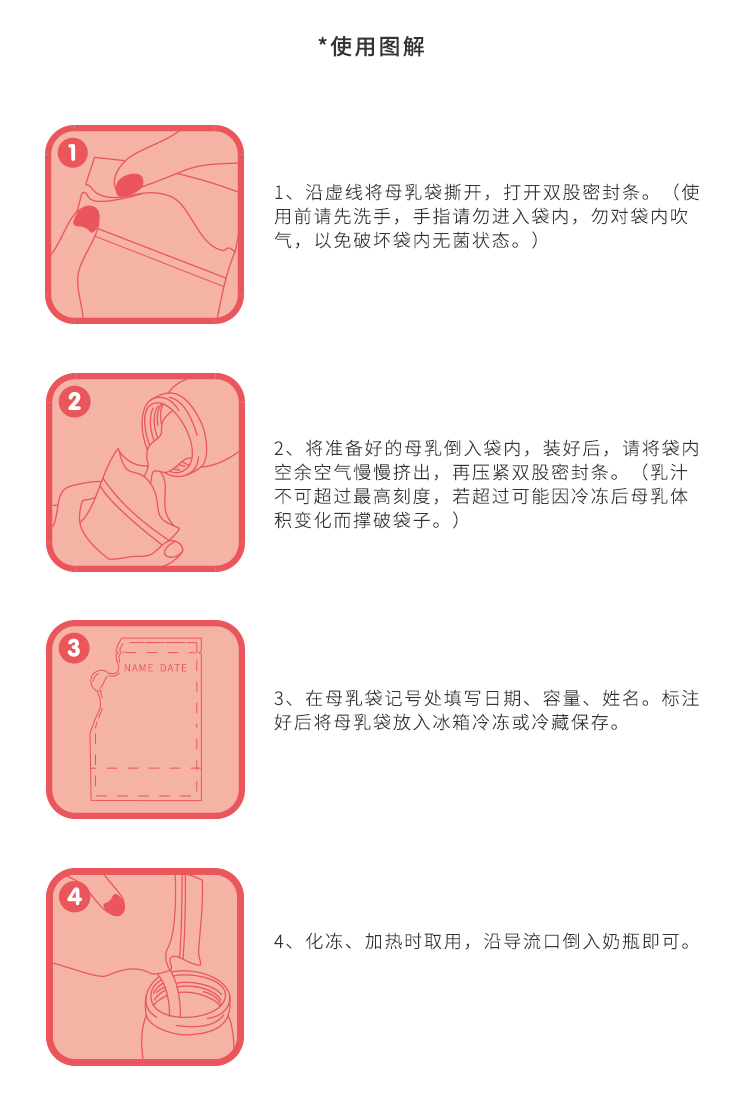 *使用图解

1

1、沿虚线将母乳袋撕开，打开双股密封条。（使用前请先洗手，手指请勿进入袋内，勿对袋内吹气，以免破坏袋内无菌状态。）

2

2、将准备好的母乳倒入袋内，装好后，请将袋内空余空气慢慢挤出，再压紧双股密封条。（乳汁不可超过最高刻度，若超过可能因冷冻后母乳体积变化而撑破袋子。）

3

NAME DATE

3、在母乳袋记号处填写日期、容量、姓名。标注好后将母乳袋放入冰箱冷冻或冷藏保存。

4

4、化冻、加热时取用，沿导流口倒入奶瓶即可。