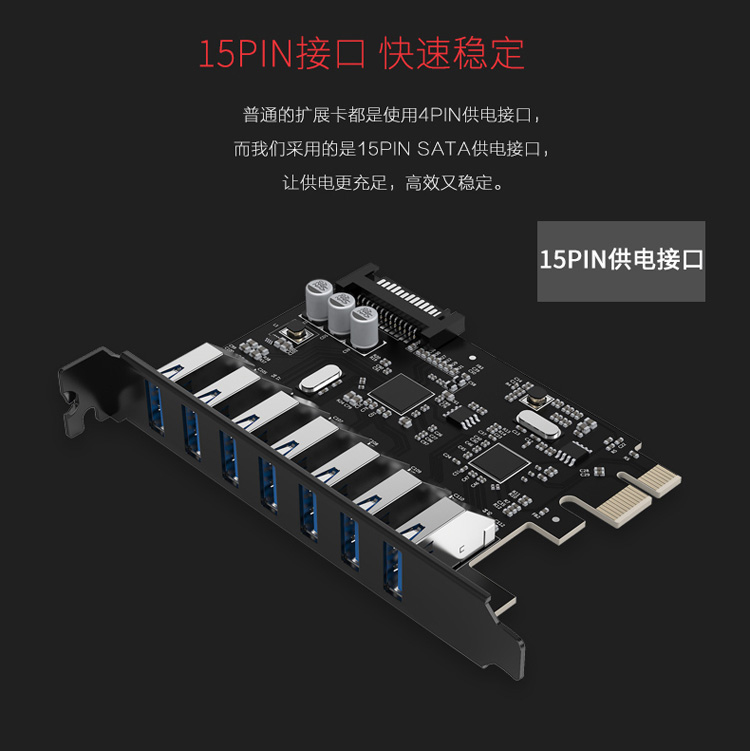 15PIN接口 快速稳定

普通的扩展卡都是使用4PIN供电接口，
而我们采用的是15PIN SATA供电接口，
让供电更充足，高效又稳定。

15PIN供电接口