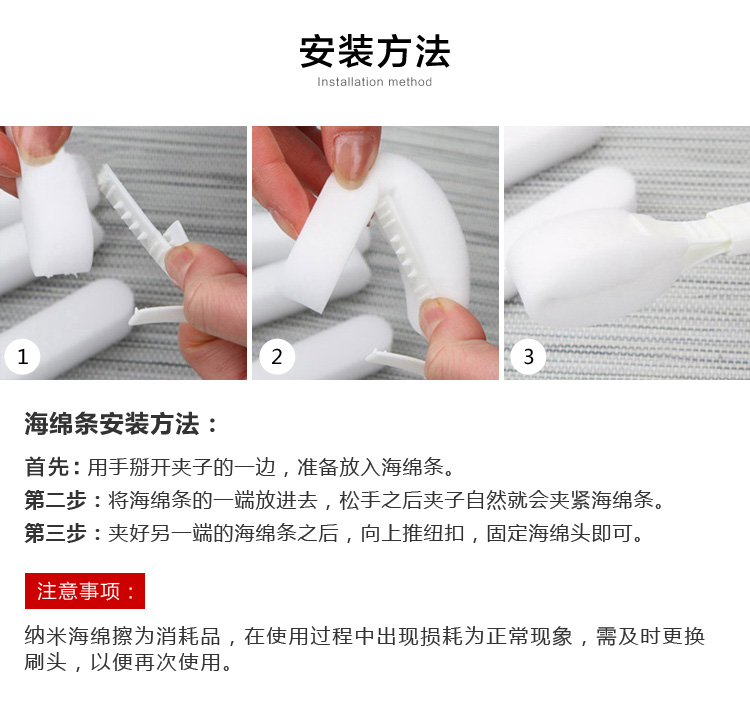 安装方法
Installation method

1

2

3

海绵条安装方法：

首先：用手掰开夹子的一边，准备放入海绵条。
第二步：将海绵条的一端放进去，松手之后夹子自然就会夹紧海绵条。
第三步：夹好另一端的海绵条之后，向上推纽扣，固定海绵头即可。

注意事项：

纳米海绵擦为消耗品，在使用过程中出现损耗为正常现象，需及时更换刷头，以便再次使用。