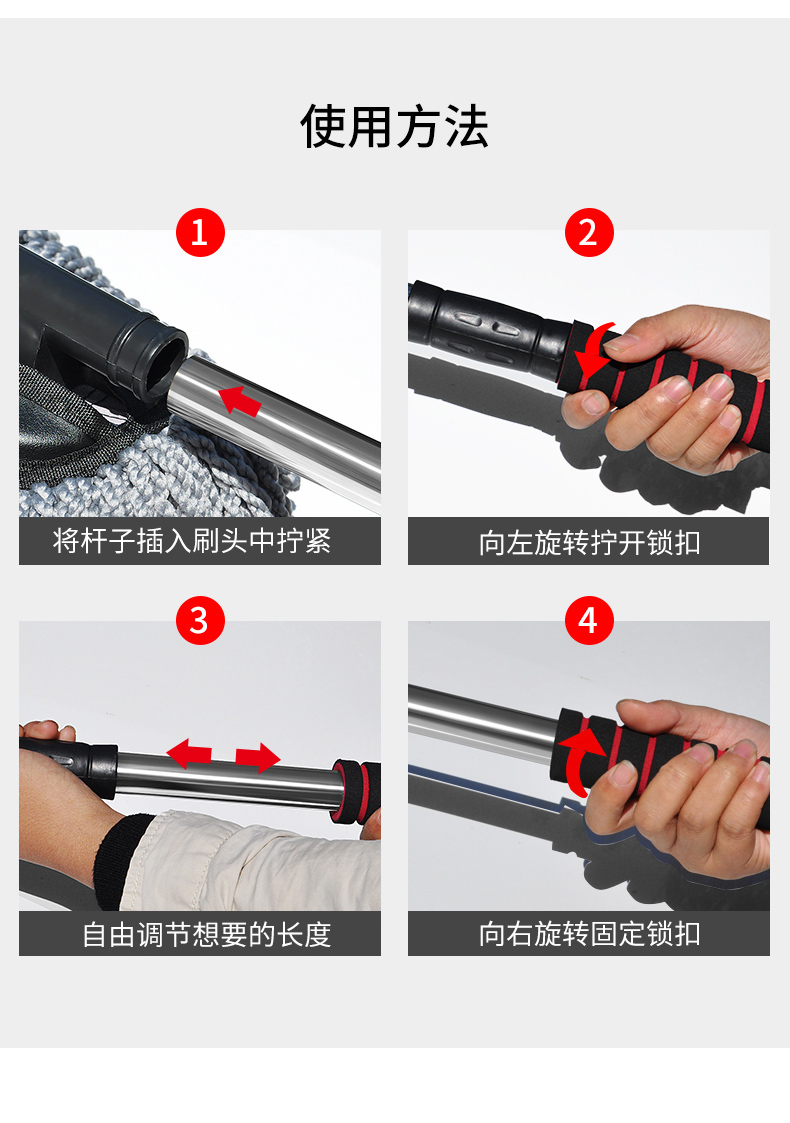 使用方法

1

将杆子插入刷头中拧紧

2

向左旋转拧开锁扣

3

自由调节想要的长度

4

向右旋转固定锁扣