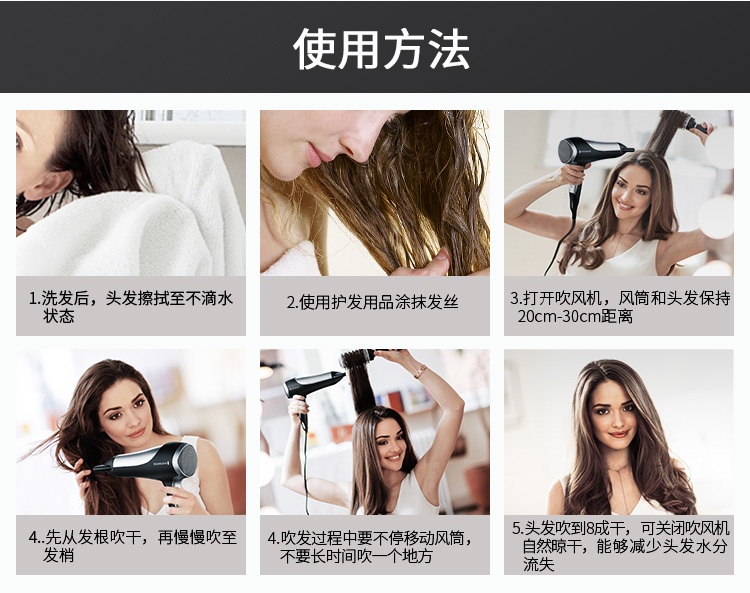 使用方法

1.洗发后，头发擦拭至不滴水状态

2.使用护发用品涂抹发丝

3.打开吹风机，风筒和头发保持20cm-30cm距离

4..先从发根吹干，再慢慢吹至发梢

4.吹发过程中要不停移动风筒，不要长时间吹一个地方

5.头发吹到8成干，可关闭吹风机自然晾干，能够减少头发水分流失