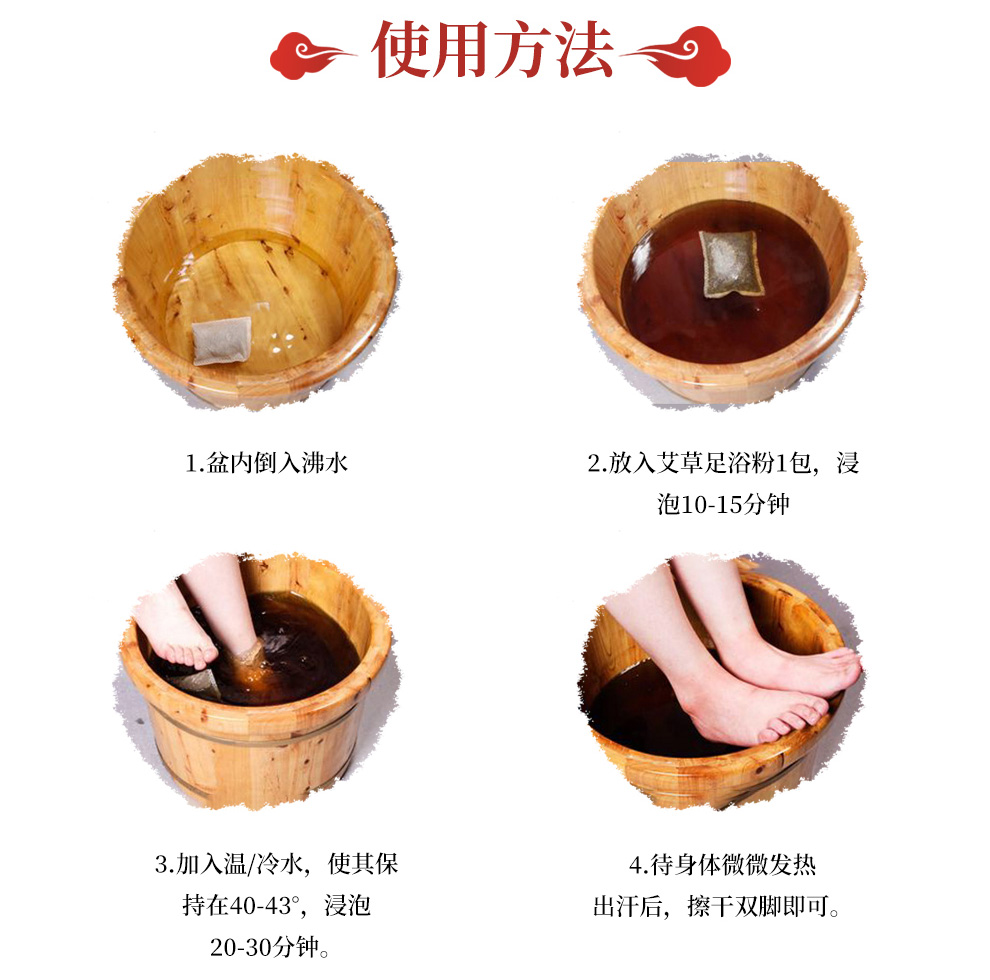 使用方法

1.盆内倒入沸水

2.放入艾草足浴粉1包，浸泡10-15分钟

3.加入温/冷水，使其保持在40-43°，浸泡20-30分钟。

4.待身体微微发热出汗后，擦干双脚即可。