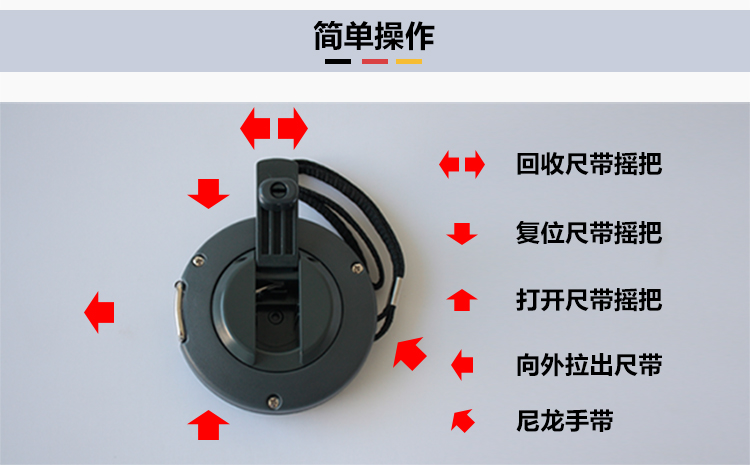 简单操作

回收尺带摇把

复位尺带摇把

打开尺带摇把

向外拉出尺带

尼龙手带