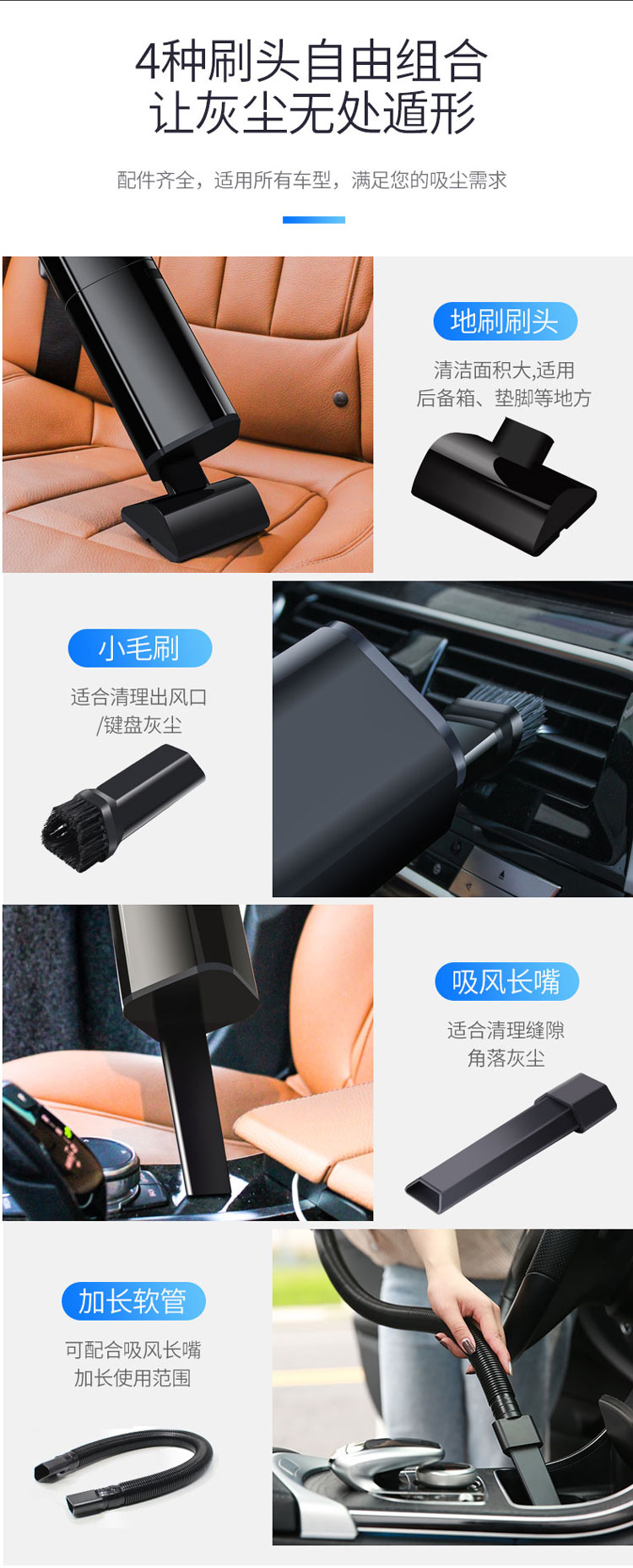 4种刷头自由组合
让灰尘无处遁形

配件齐全，适用所有车型，满足您的吸尘需求

地刷刷头

清洁面积大,适用
后备箱、垫脚等地方

小毛刷

适合清理出风口
/键盘灰尘

吸风长嘴

适合清理缝隙
角落灰尘

加长软管

可配合吸风长嘴
加长使用范围