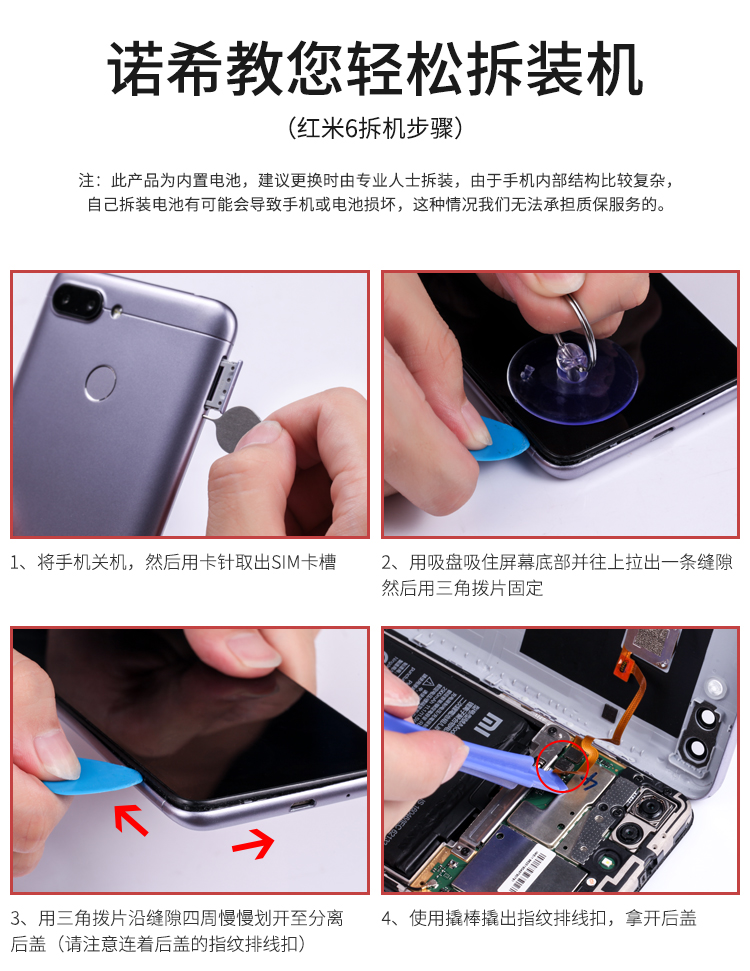 诺希教您轻松拆装机

（红米6拆机步骤）

注：此产品为内置电池，建议更换时由专业人士拆装，由于手机内部结构比较复杂，自己拆装电池有可能会导致手机或电池损坏，这种情况我们无法承担质保服务的。

1、将手机关机，然后用卡针取出SIM卡槽

2、用吸盘吸住屏幕底部并往上拉出一条缝隙然后用三角拨片固定

3、用三角拨片沿缝隙四周慢慢划开至分离后盖（请注意连着后盖的指纹排线扣）

4、使用撬棒撬出指纹排线扣，拿开后盖