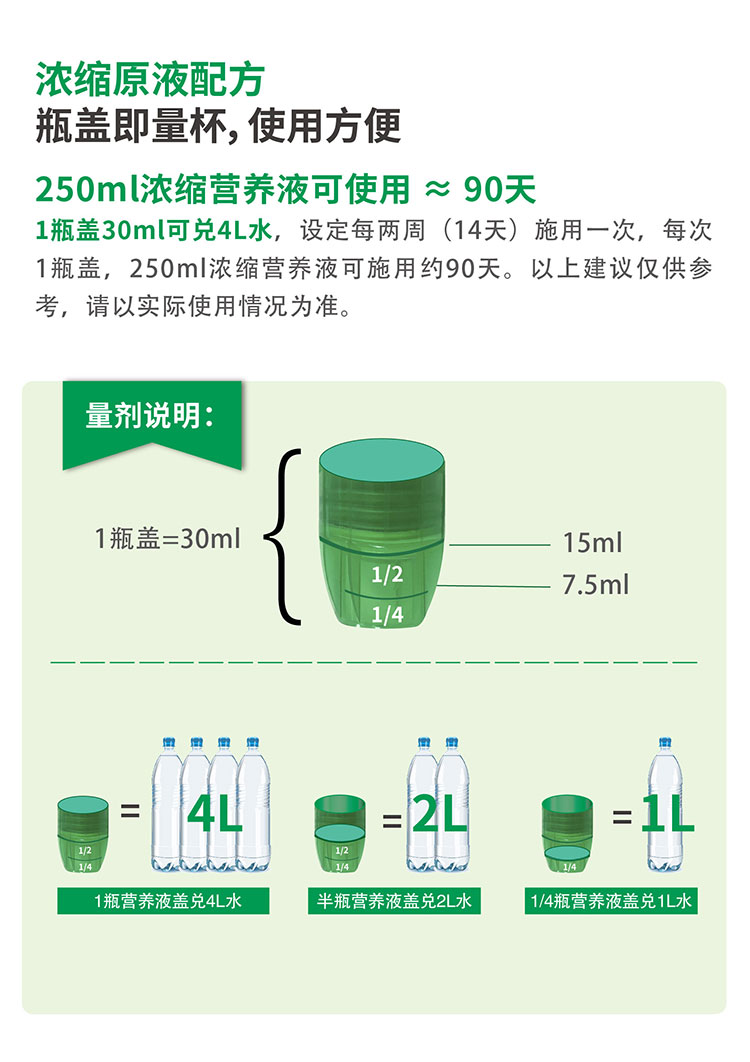 浓缩原液配方
瓶盖即量杯，使用方便

250ml浓缩营养液可使用 ≈ 90天
1瓶盖30ml可兑4L水，设定每两周（14天）施用一次，每次1瓶盖，250ml浓缩营养液可施用约90天。以上建议仅供参考，请以实际使用情况为准。

量剂说明：

1瓶盖=30ml
1/2
1/4
15ml
7.5ml

1/2
1/4
= 4L
1瓶营养液盖兑4L水

1/2
1/4
= 2L
半瓶营养液盖兑2L水

1/4
= 1L
1/4瓶营养液盖兑1L水