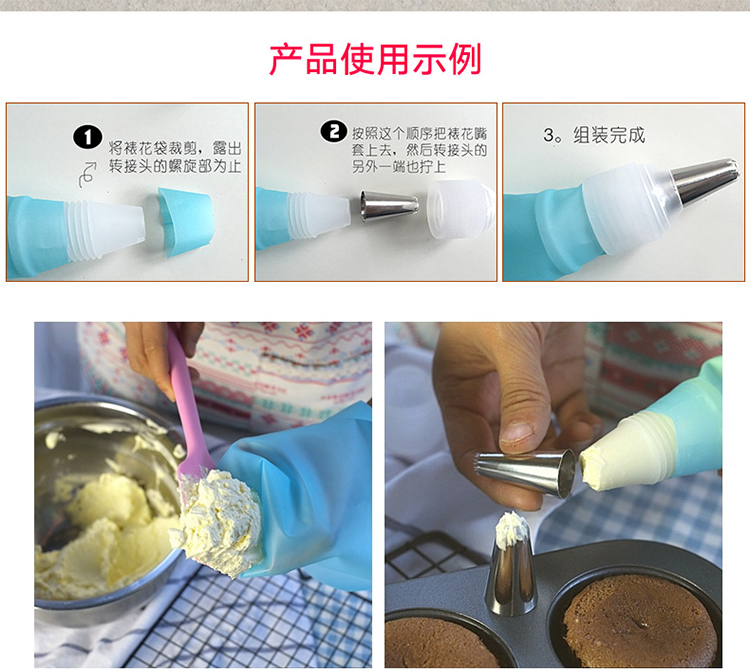 产品使用示例

1 将裱花袋裁剪，露出转接头的螺旋部为止

2 按照这个顺序把裱花嘴套上去，然后转接头的另外一端也拧上

3。组装完成