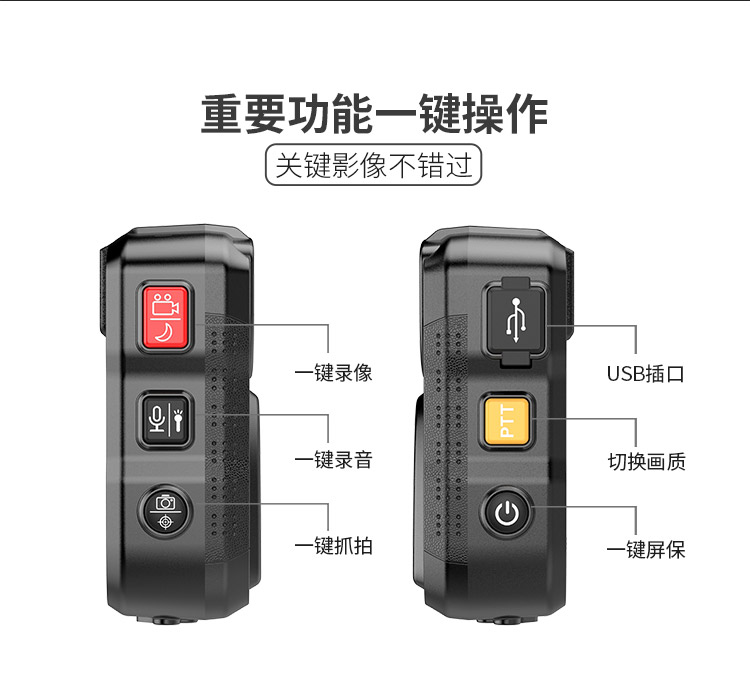 重要功能一键操作

关键影像不错过

一键录像

一键录音

一键抓拍

USB插口

PTT

切换画质

一键屏保