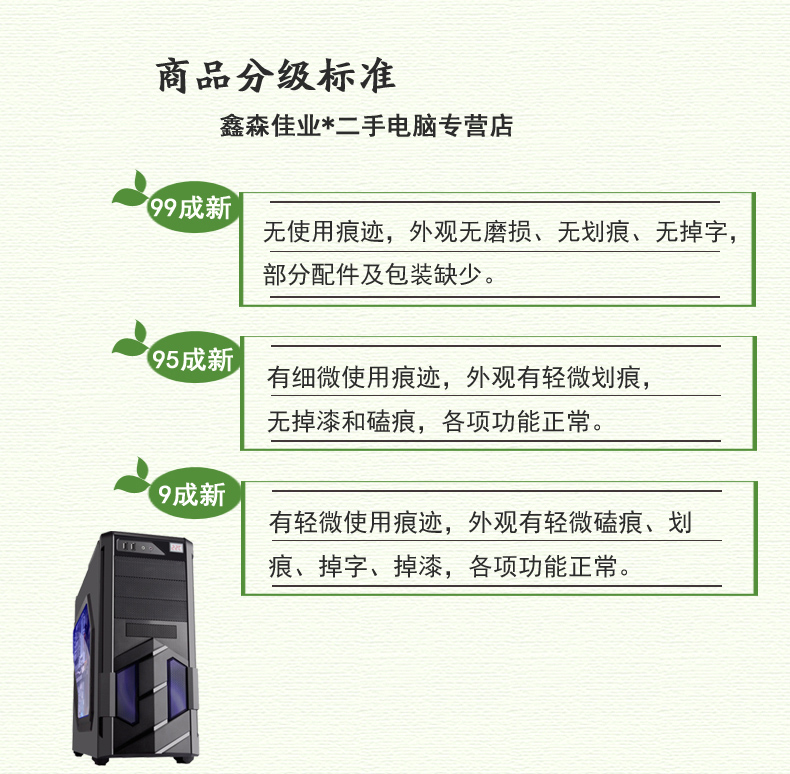 商品分级标准

鑫森佳业*二手电脑专营店

99成新

无使用痕迹，外观无磨损、无划痕、无掉字，部分配件及包装缺少。

95成新

有细微使用痕迹，外观有轻微划痕，无掉漆和磕痕，各项功能正常。

9成新

有轻微使用痕迹，外观有轻微磕痕、划痕、掉字、掉漆，各项功能正常。