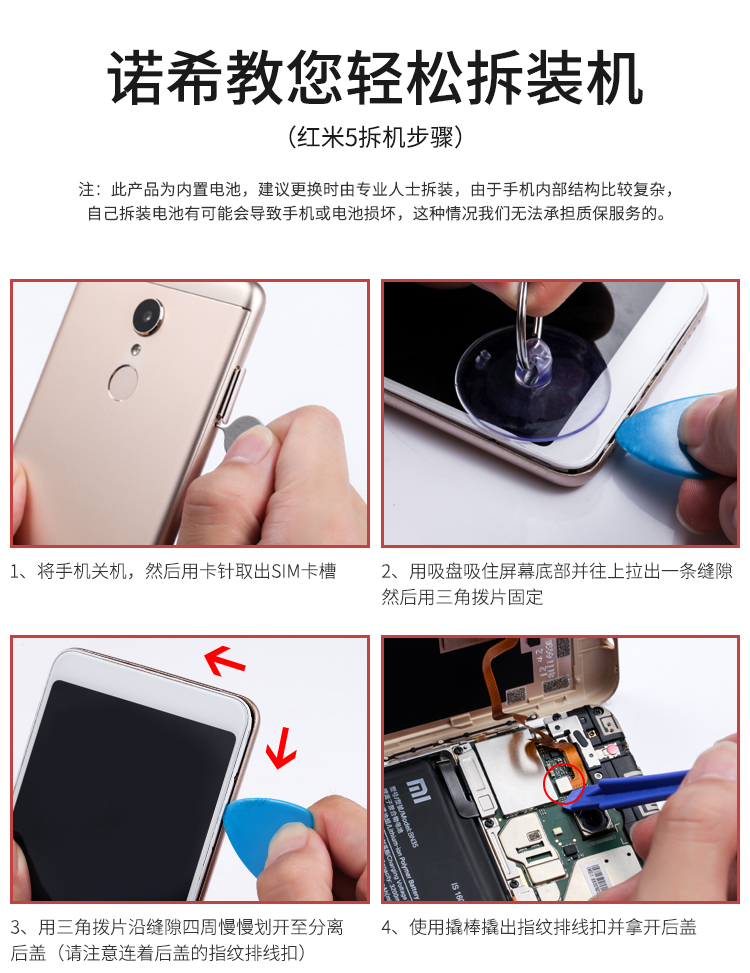 诺希教您轻松拆装机

（红米5拆机步骤）

注：此产品为内置电池，建议更换时由专业人士拆装，由于手机内部结构比较复杂，自己拆装电池有可能会导致手机或电池损坏，这种情况我们无法承担质保服务的。

1、将手机关机，然后用卡针取出SIM卡槽

2、用吸盘吸住屏幕底部并往上拉出一条缝隙然后用三角拨片固定

3、用三角拨片沿缝隙四周慢慢划开至分离后盖（请注意连着后盖的指纹排线扣）

4、使用撬棒撬出指纹排线扣并拿开后盖