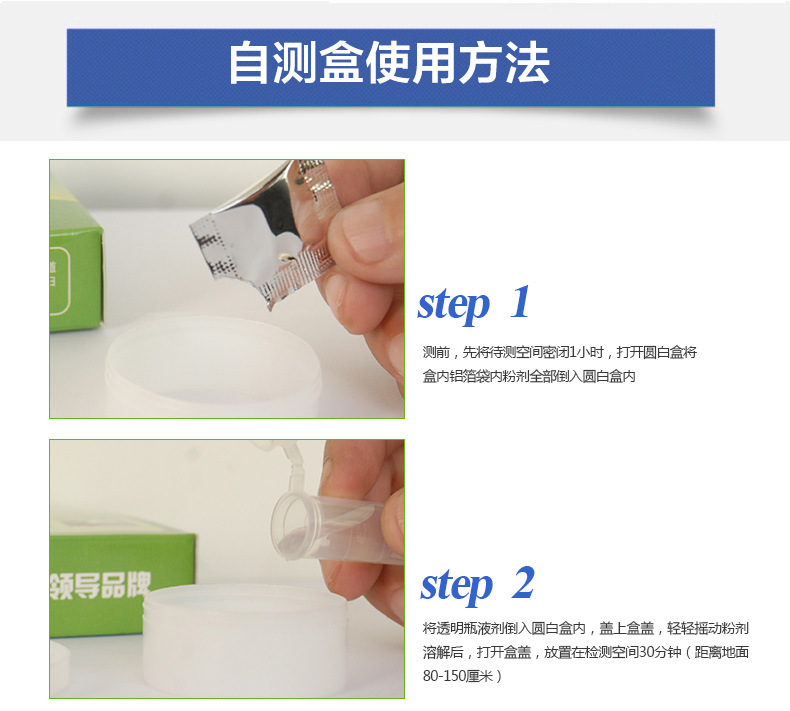 自测盒使用方法

step 1

测前，先将待测空间密闭1小时，打开圆白盒将盒内铝箔袋内粉剂全部倒入圆白盒内

领导品牌

step 2

将透明瓶液剂倒入圆白盒内，盖上盒盖，轻轻摇动粉剂溶解后，打开盒盖，放置在检测空间30分钟（距离地面80-150厘米）