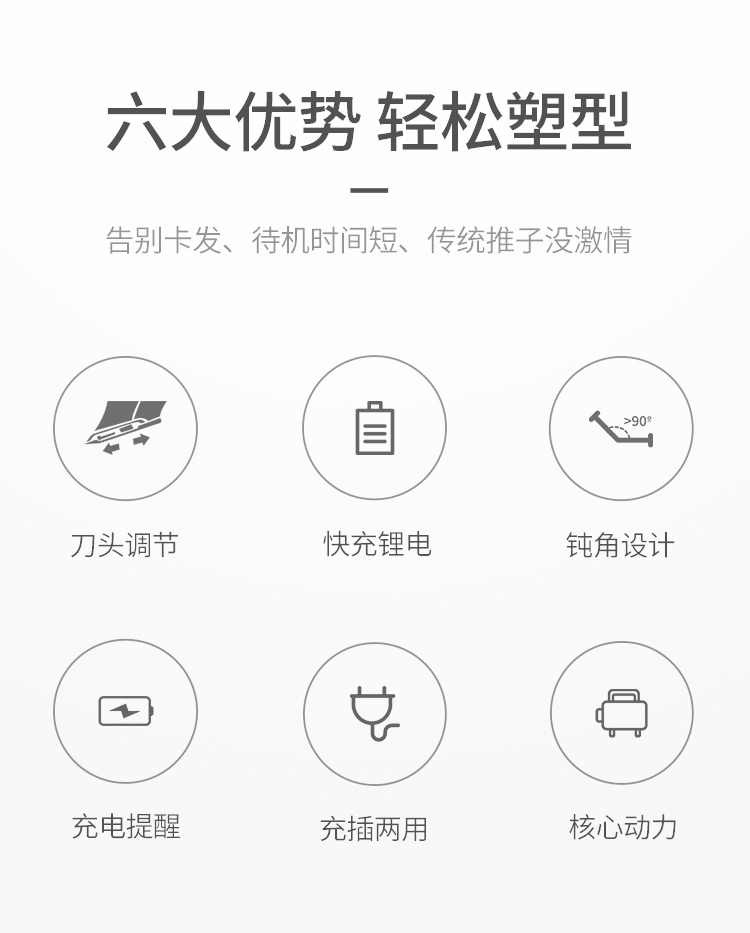 六大优势 轻松塑型

告别卡发、待机时间短、传统推子没激情

>90°

刀头调节

快充锂电

钝角设计

充电提醒

充插两用

核心动力