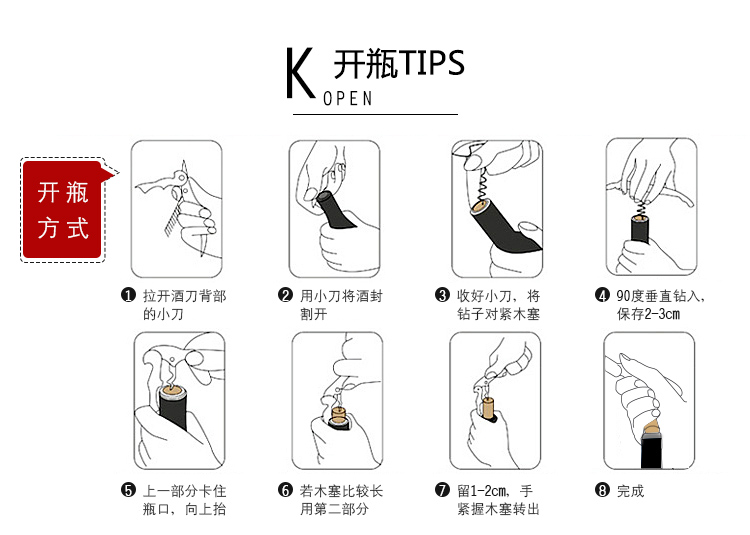 K 开瓶TIPS
OPEN

开瓶方式

❶ 拉开酒刀背部的小刀

❷ 用小刀将酒封割开

❸ 收好小刀，将钻子对紧木塞

❹ 90度垂直钻入，保存2-3cm

❺ 上一部分卡住瓶口，向上抬

❻ 若木塞比较长用第二部分

❼ 留1-2cm，手紧握木塞转出

❽ 完成