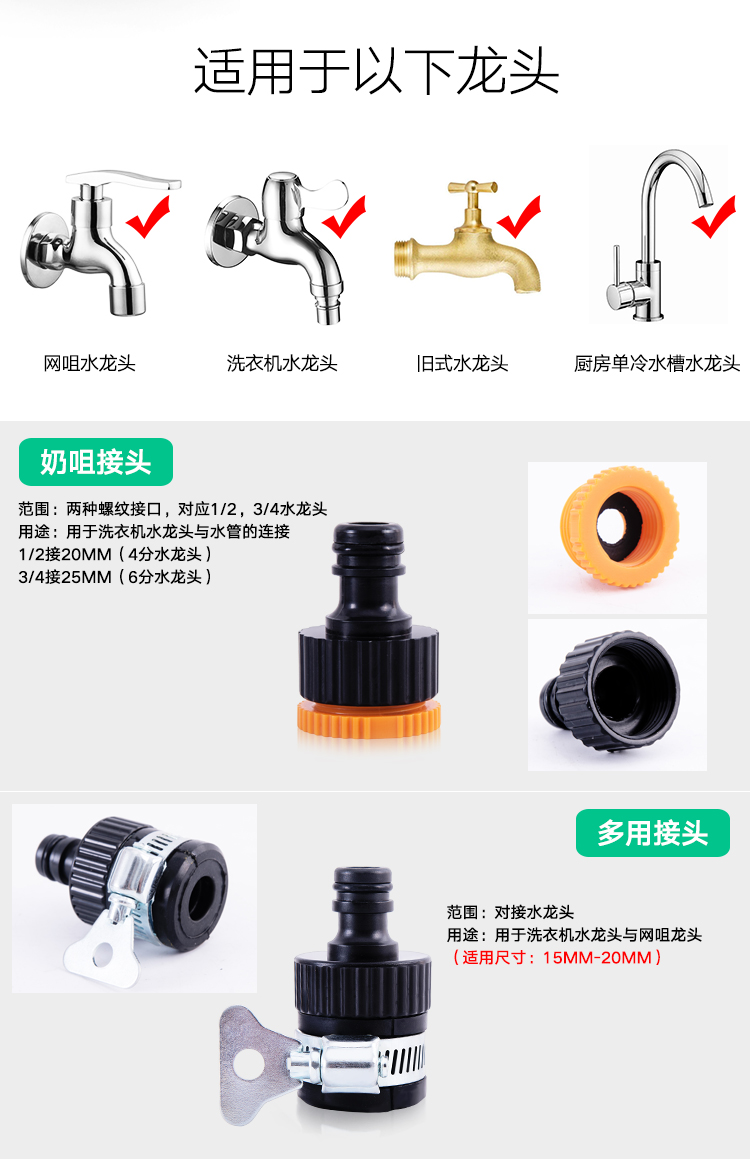 适用于以下龙头

网咀水龙头

洗衣机水龙头

旧式水龙头

厨房单冷水槽水龙头

奶咀接头

范围：两种螺纹接口，对应1/2，3/4水龙头
用途：用于洗衣机水龙头与水管的连接
1/2接20MM（4分水龙头）
3/4接25MM（6分水龙头）

多用接头

范围：对接水龙头
用途：用于洗衣机水龙头与网咀龙头
（适用尺寸：15MM-20MM）