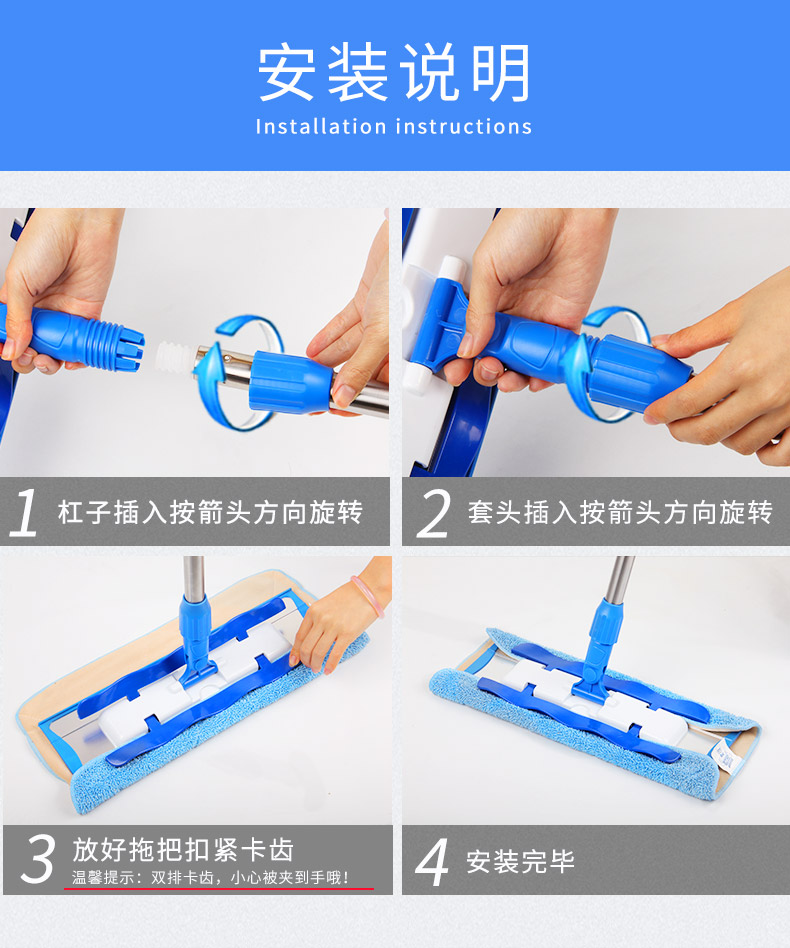 安装说明
Installation instructions

1 杠子插入按箭头方向旋转

2 套头插入按箭头方向旋转

3 放好拖把扣紧卡齿
温馨提示：双排卡齿，小心被夹到手哦！

4 安装完毕