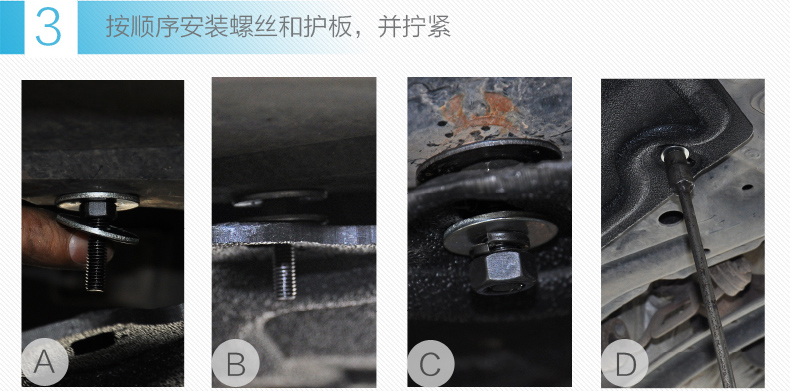 3 按顺序安装螺丝和护板，并拧紧

A

B

C

D