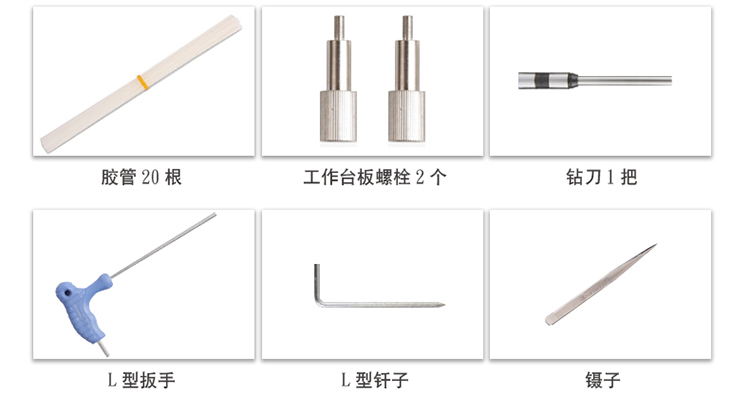 胶管 20 根

工作台板螺栓 2 个

钻刀 1 把

L 型扳手

L 型钎子

镊子