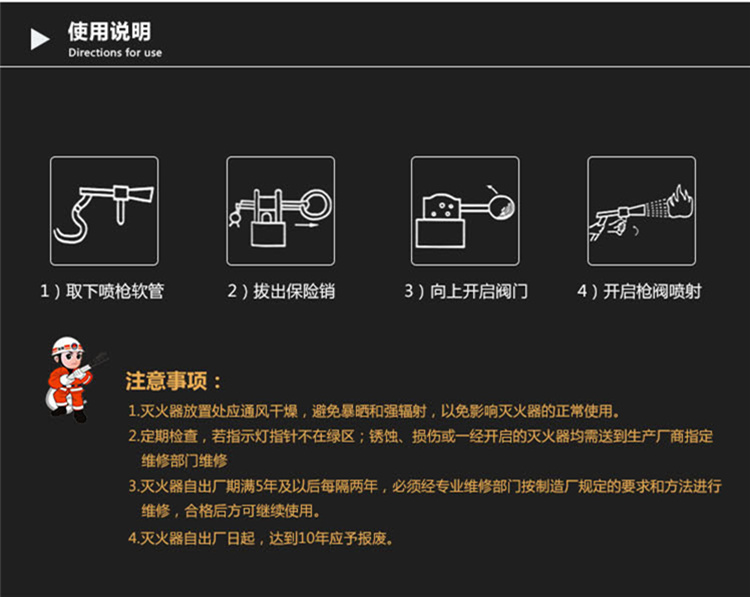 使用说明
Directions for use

1）取下喷枪软管

2）拔出保险销

3）向上开启阀门

4）开启枪阀喷射

注意事项：

1.灭火器放置处应通风干燥，避免暴晒和强辐射，以免影响灭火器的正常使用。

2.定期检查，若指示灯指针不在绿区；锈蚀、损伤或一经开启的灭火器均需送到生产厂商指定维修部门维修

3.灭火器自出厂期满5年及以后每隔两年，必须经专业维修部门按制造厂规定的要求和方法进行维修，合格后方可继续使用。

4.灭火器自出厂日起，达到10年应予报废。