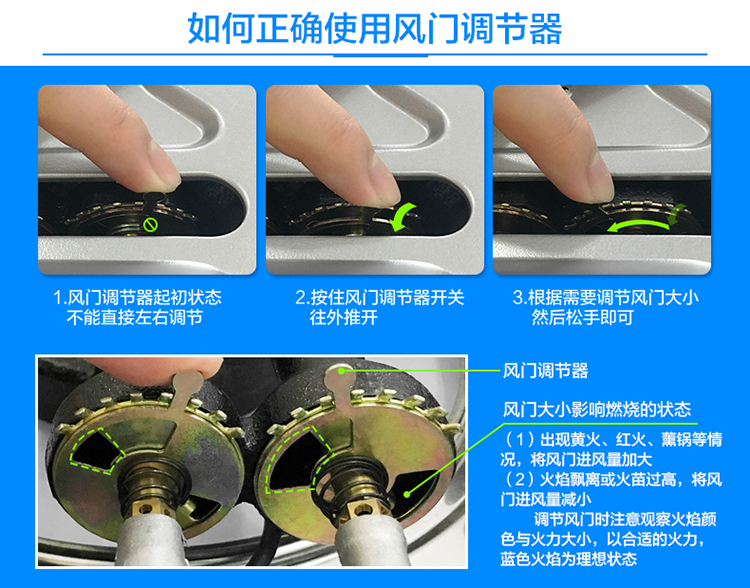 如何正确使用风门调节器

1.风门调节器起初状态不能直接左右调节

2.按住风门调节器开关往外推开

3.根据需要调节风门大小然后松手即可

风门调节器

风门大小影响燃烧的状态

（1）出现黄火、红火、薰锅等情况，将风门进风量加大
（2）火焰飘离或火苗过高，将风门进风量减小
调节风门时注意观察火焰颜色与火力大小，以合适的火力，蓝色火焰为理想状态