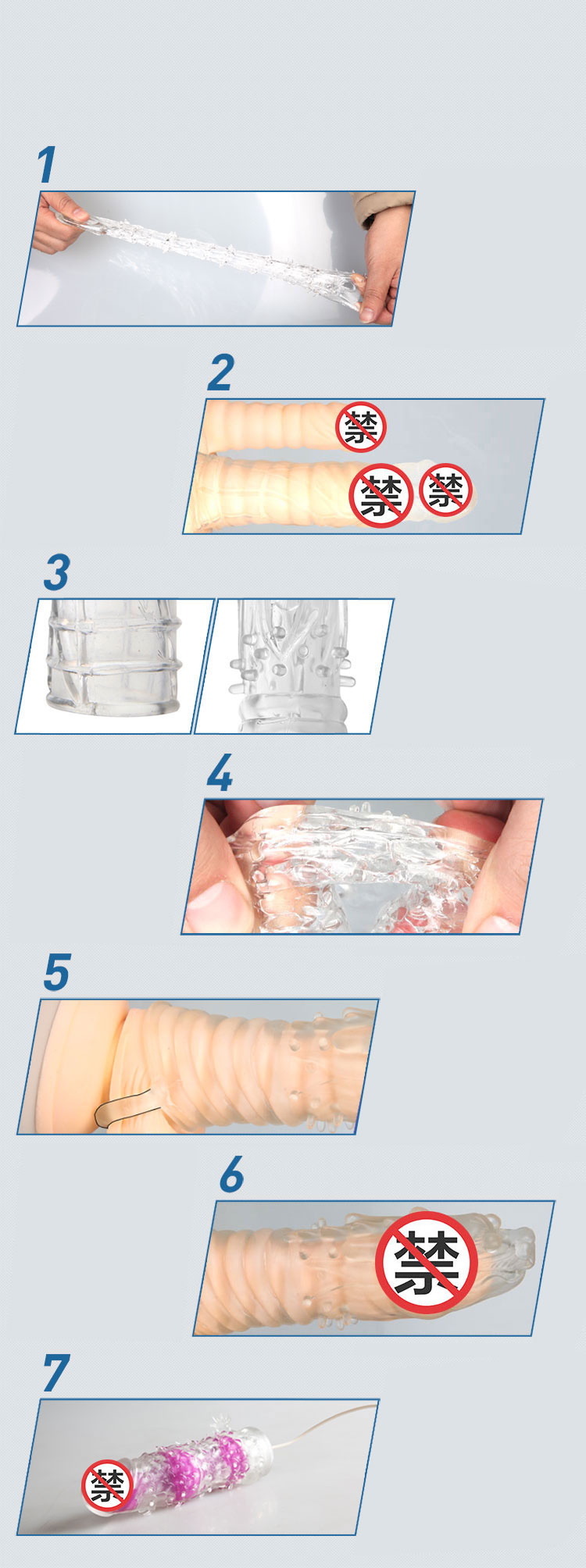 1

2

禁 禁 禁

3

4

5

6

禁

7

禁