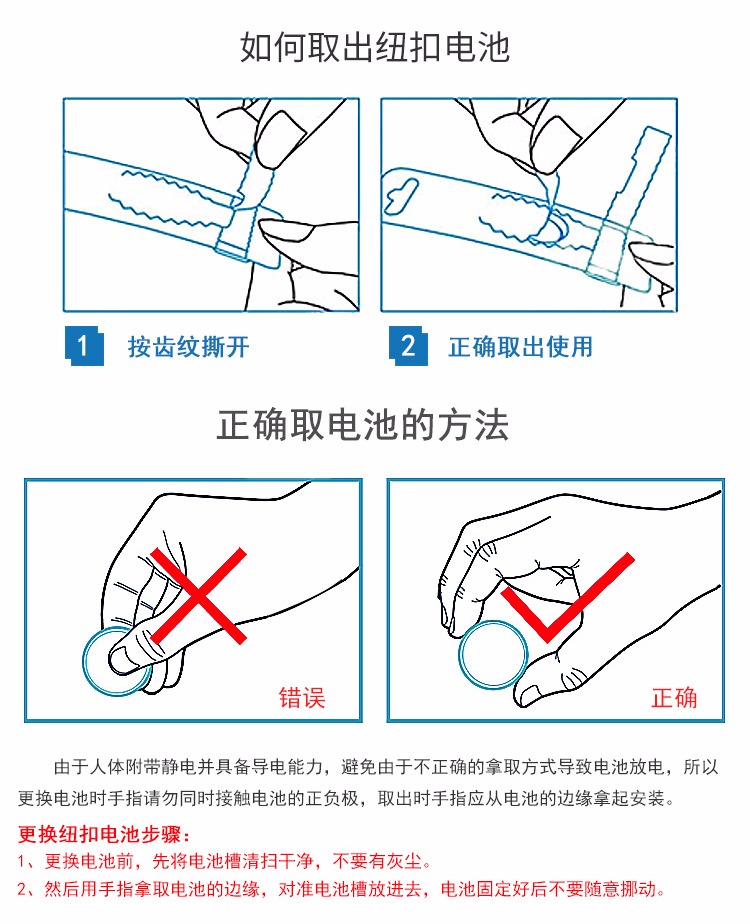 如何取出纽扣电池

1 按齿纹撕开

2 正确取出使用

正确取电池的方法

错误

正确

由于人体附带静电并具备导电能力，避免由于不正确的拿取方式导致电池放电，所以更换电池时手指请勿同时接触电池的正负极，取出时手指应从电池的边缘拿起安装。

更换纽扣电池步骤：

1、更换电池前，先将电池槽清扫干净，不要有灰尘。

2、然后用手指拿取电池的边缘，对准电池槽放进去，电池固定好后不要随意挪动。