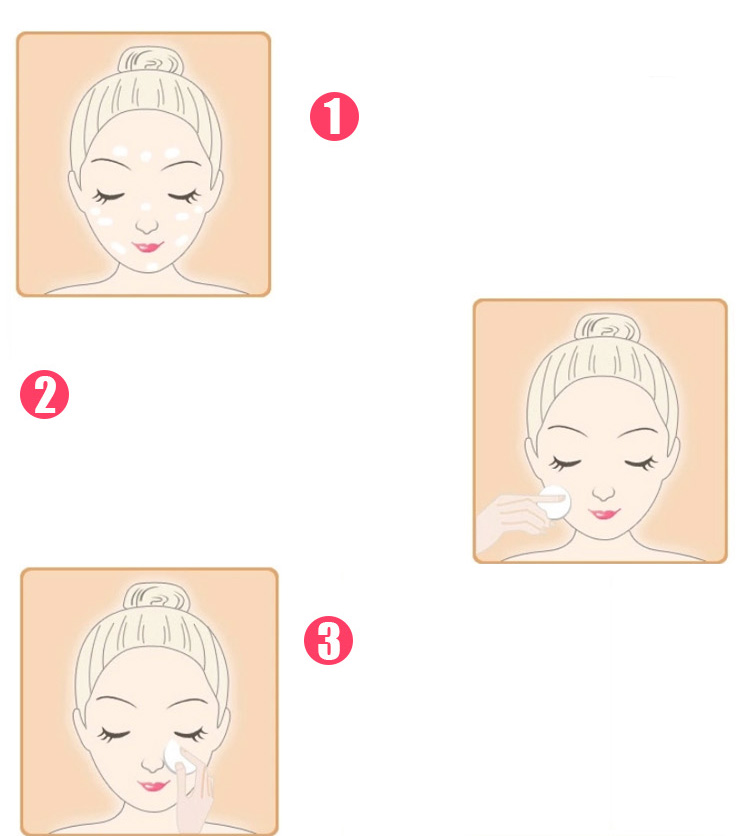 1

2

3