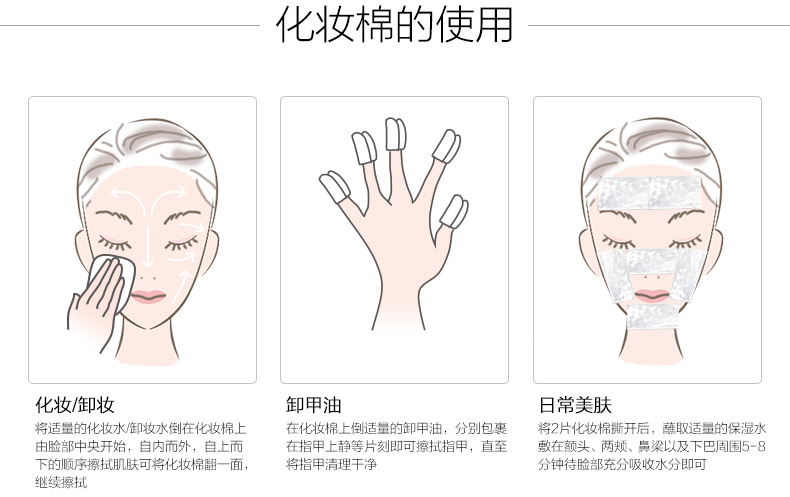 化妆棉的使用

化妆/卸妆

将适量的化妆水/卸妆水倒在化妆棉上由脸部中央开始，自内而外，自上而下的顺序擦拭肌肤可将化妆棉翻一面，继续擦拭

卸甲油

在化妆棉上倒适量的卸甲油，分别包裹在指甲上静等片刻即可擦拭指甲，直至将指甲清理干净

日常美肤

将2片化妆棉撕开后，蘸取适量的保湿水敷在额头、两颊、鼻梁以及下巴周围5-8分钟待脸部充分吸收水分即可