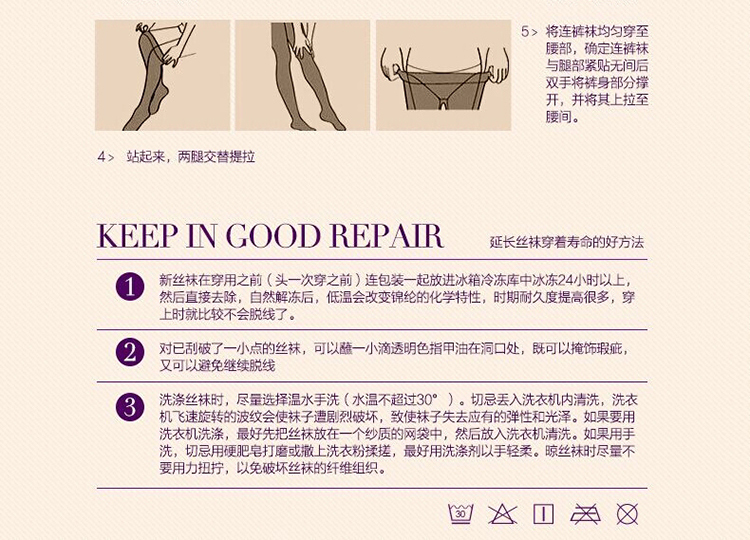 5> 将连裤袜均匀穿至腰部，确定连裤袜与腿部紧贴无间后双手将裤身部分撑开，并将其上拉至腰间。

4> 站起来，两腿交替提拉

KEEP IN GOOD REPAIR

延长丝袜穿着寿命的好方法

1 新丝袜在穿用之前（头一次穿之前）连包装一起放进冰箱冷冻库中冰冻24小时以上，然后直接去除，自然解冻后，低温会改变锦纶的化学特性，时期耐久度提高很多，穿上时就比较不会脱线了。

2 对已刮破了一小点的丝袜，可以蘸一小滴透明色指甲油在洞口处，既可以掩饰瑕疵，又可以避免继续脱线

3 洗涤丝袜时，尽量选择温水手洗（水温不超过30°）。切忌丢入洗衣机内清洗，洗衣机飞速旋转的波纹会使袜子遭剧烈破坏，致使袜子失去应有的弹性和光泽。如果要用洗衣机洗涤，最好先把丝袜放在一个纱质的网袋中，然后放入洗衣机清洗。如果用手洗，切忌用硬肥皂打磨或撒上洗衣粉揉搓，最好用洗涤剂以手轻柔。晾丝袜时尽量不要用力扭拧，以免破坏丝袜的纤维组织。

30