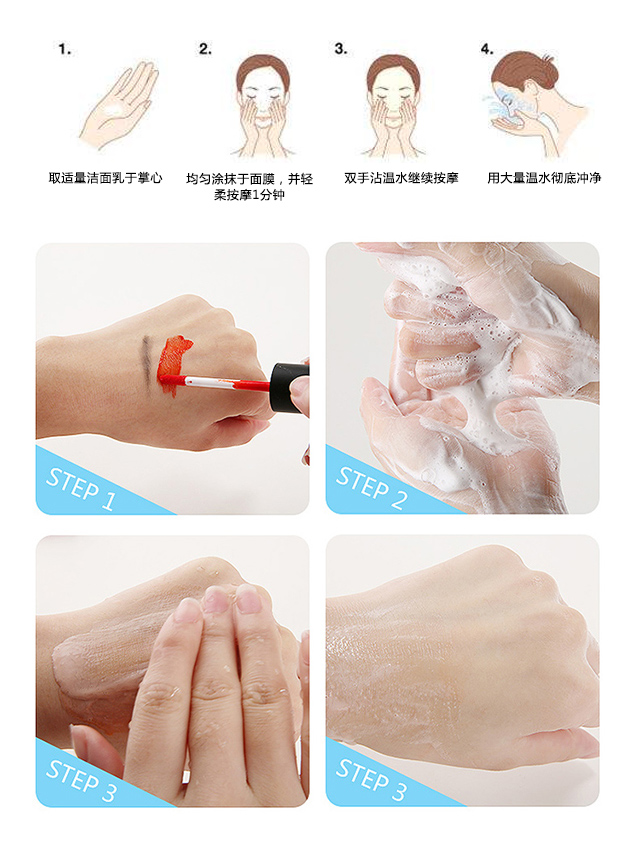 1.
取适量洁面乳于掌心

2.
均匀涂抹于面膜，并轻柔按摩1分钟

3.
双手沾温水继续按摩

4.
用大量温水彻底冲净

STEP 1

STEP 2

STEP 3

STEP 3