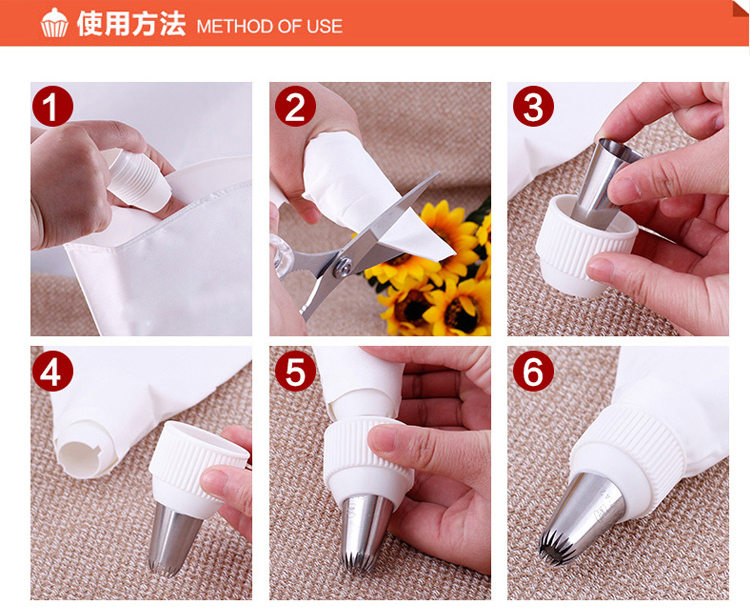 使用方法 METHOD OF USE

1

2

3

4

5

6