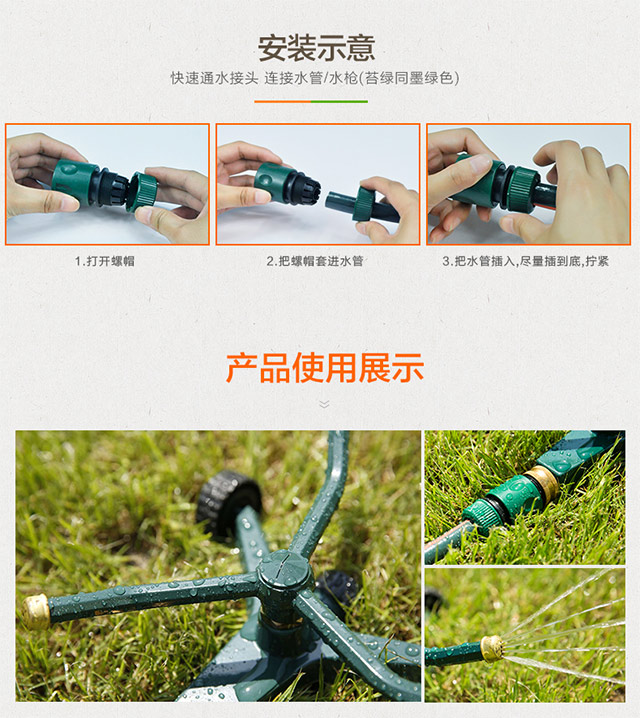 安装示意

快速通水接头 连接水管/水枪(苔绿同墨绿色)

1.打开螺帽

2.把螺帽套进水管

3.把水管插入,尽量插到底,拧紧

产品使用展示