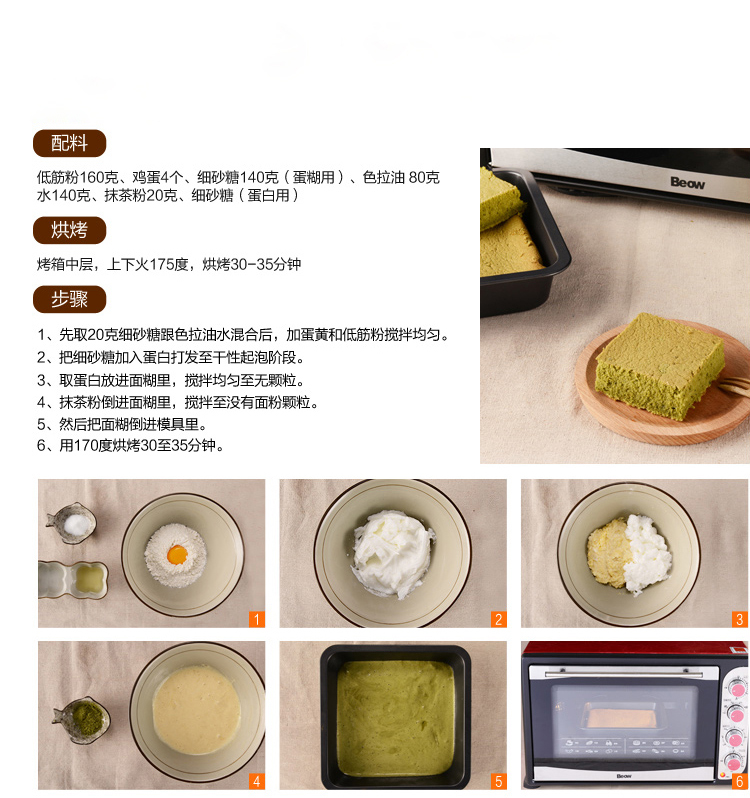 配料

低筋粉160克、鸡蛋4个、细砂糖140克（蛋糊用）、色拉油 80克 水140克、抹茶粉20克、细砂糖（蛋白用）

烘烤

烤箱中层，上下火175度，烘烤30-35分钟

步骤

1、先取20克细砂糖跟色拉油水混合后，加蛋黄和低筋粉搅拌均匀。
2、把细砂糖加入蛋白打发至干性起泡阶段。
3、取蛋白放进面糊里，搅拌均匀至无颗粒。
4、抹茶粉倒进面糊里，搅拌至没有面粉颗粒。
5、然后把面糊倒进模具里。
6、用170度烘烤30至35分钟。

Beow

1

2

3

4

5

Beow

6