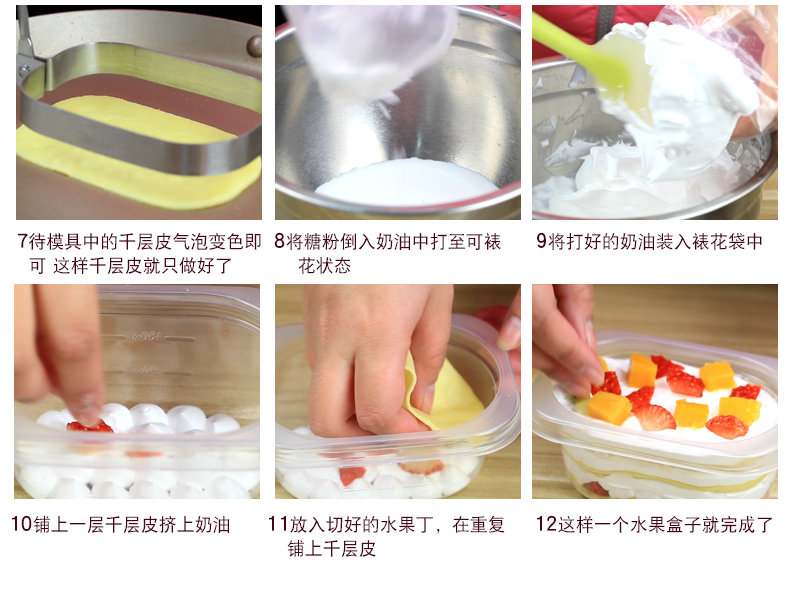 7待模具中的千层皮气泡变色即可 这样千层皮就只做好了

8将糖粉倒入奶油中打至可裱花状态

9将打好的奶油装入裱花袋中

10铺上一层千层皮挤上奶油

11放入切好的水果丁，在重复铺上千层皮

12这样一个水果盒子就完成了