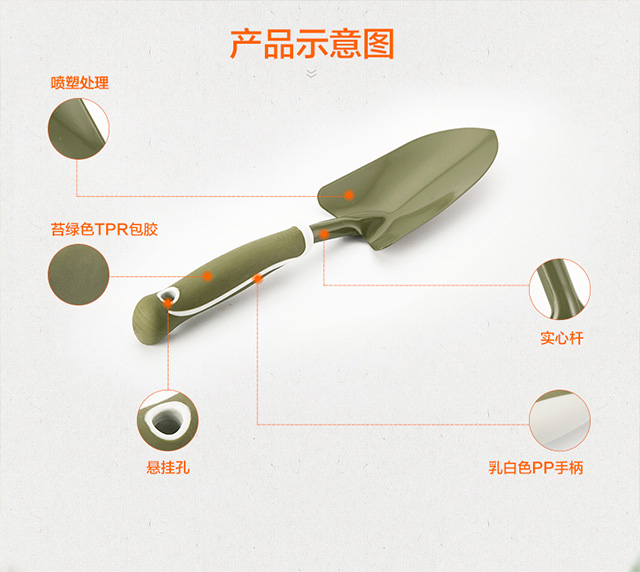 产品示意图

喷塑处理

苔绿色TPR包胶

实心杆

悬挂孔

乳白色PP手柄