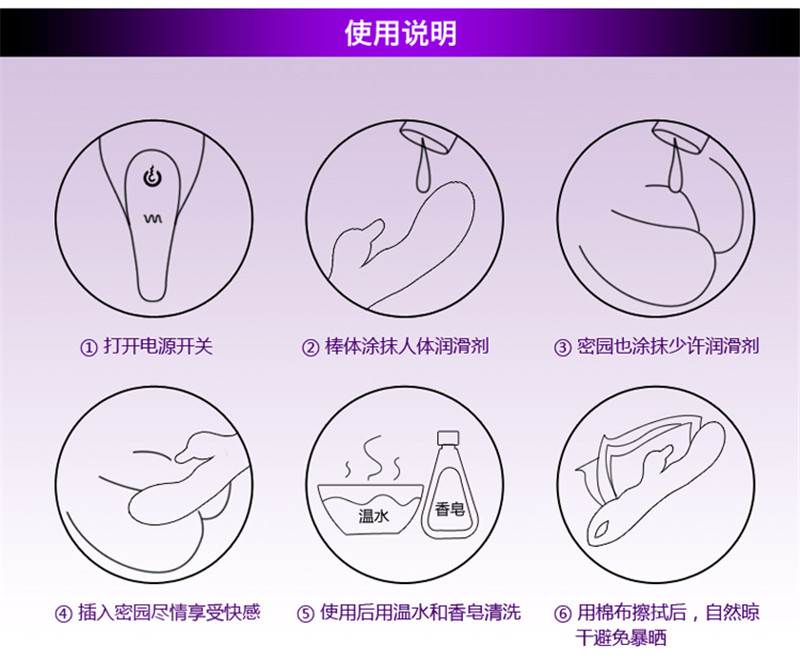 使用说明

① 打开电源开关

② 棒体涂抹人体润滑剂

③ 密园也涂抹少许润滑剂

温水

香皂

④ 插入密园尽情享受快感

⑤ 使用后用温水和香皂清洗

⑥ 用棉布擦拭后，自然晾干避免暴晒