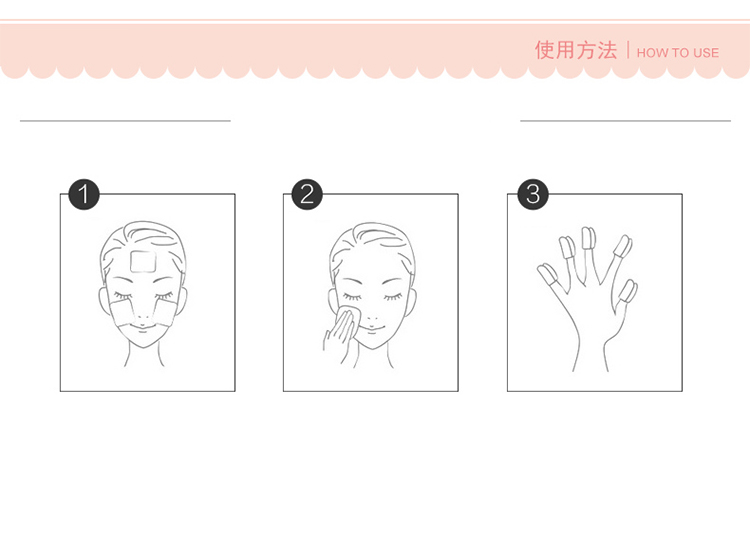 使用方法 | HOW TO USE

1

2

3