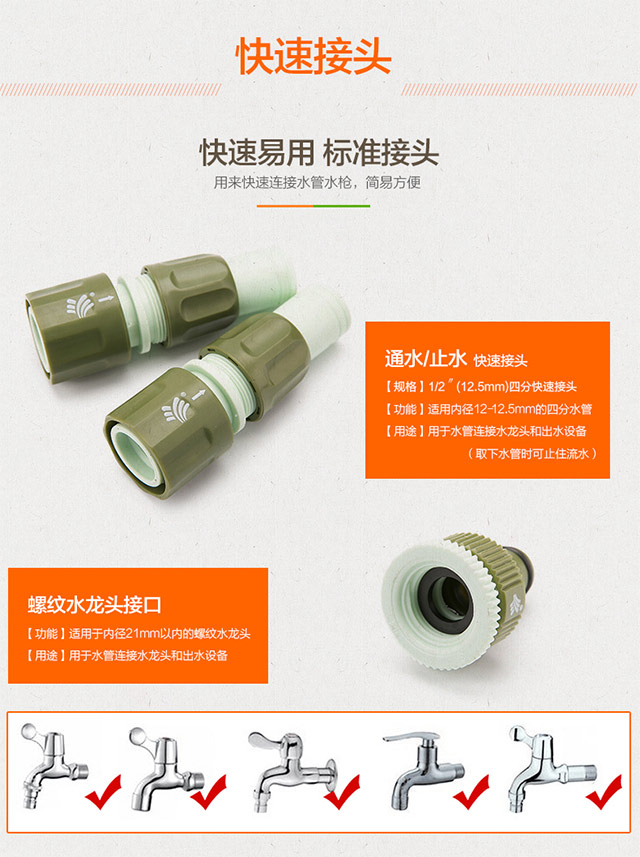 快速接头

快速易用 标准接头

用来快速连接水管水枪，简易方便

通水/止水 快速接头

【规格】1/2″(12.5mm)四分快速接头

【功能】适用内径12-12.5mm的四分水管

【用途】用于水管连接水龙头和出水设备

（取下水管时可止住流水）

螺纹水龙头接口

【功能】适用于内径21mm以内的螺纹水龙头

【用途】用于水管连接水龙头和出水设备