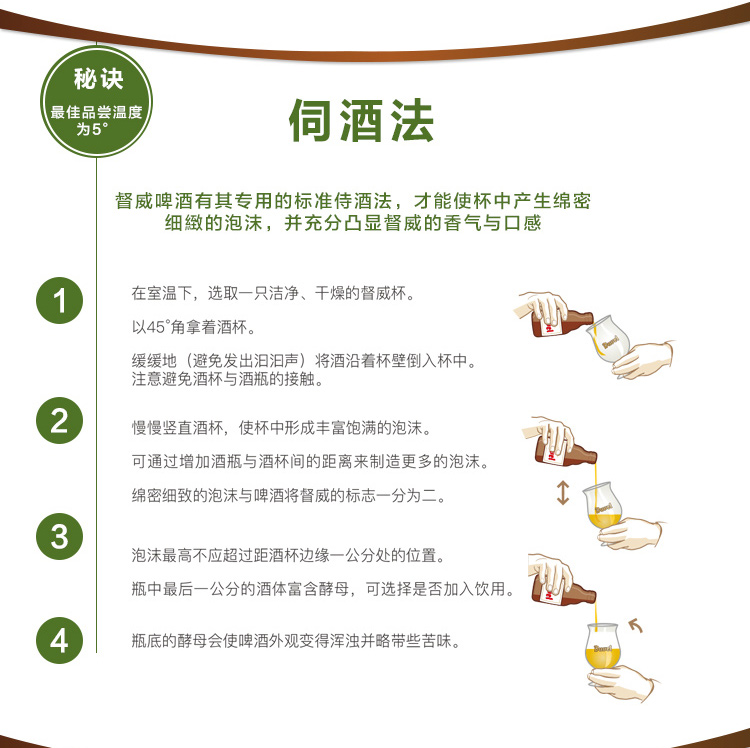 秘诀
最佳品尝温度为5°

伺酒法

督威啤酒有其专用的标准侍酒法，才能使杯中产生绵密细緻的泡沫，并充分凸显督威的香气与口感

1

在室温下，选取一只洁净、干燥的督威杯。

以45°角拿着酒杯。

缓缓地（避免发出汩汩声）将酒沿着杯壁倒入杯中。注意避免酒杯与酒瓶的接触。

2

慢慢竖直酒杯，使杯中形成丰富饱满的泡沫。

可通过增加酒瓶与酒杯间的距离来制造更多的泡沫。

绵密细致的泡沫与啤酒将督威的标志一分为二。

3

泡沫最高不应超过距酒杯边缘一公分处的位置。

瓶中最后一公分的酒体富含酵母，可选择是否加入饮用。

4

瓶底的酵母会使啤酒外观变得浑浊并略带些苦味。

Duvel
Duvel
Duvel