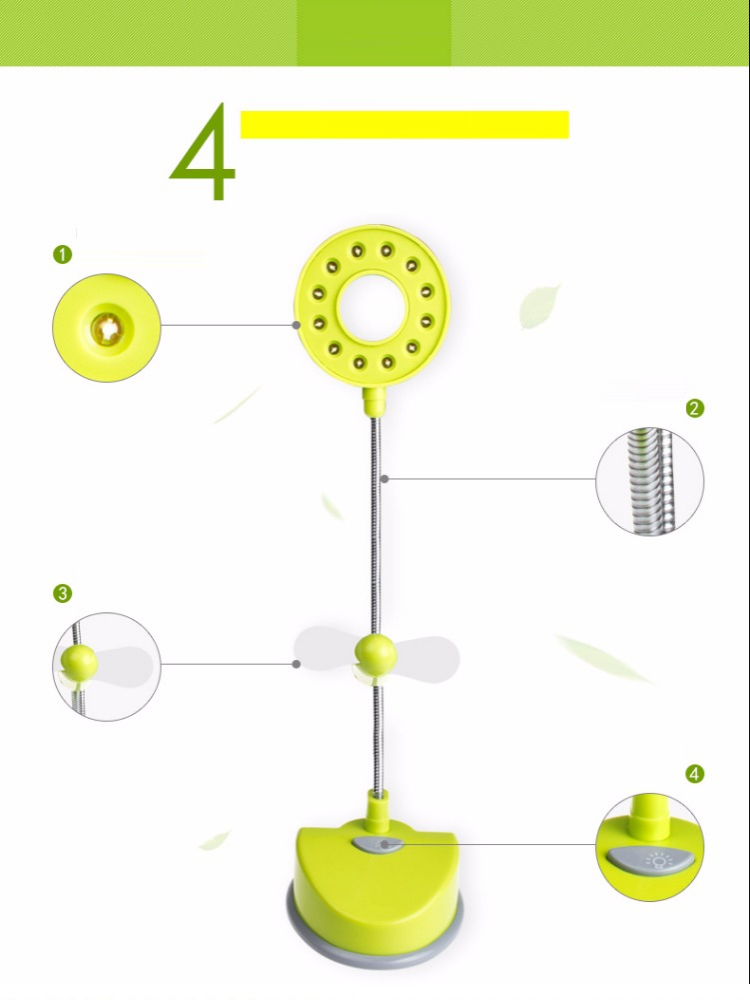 4

1

2

3

4